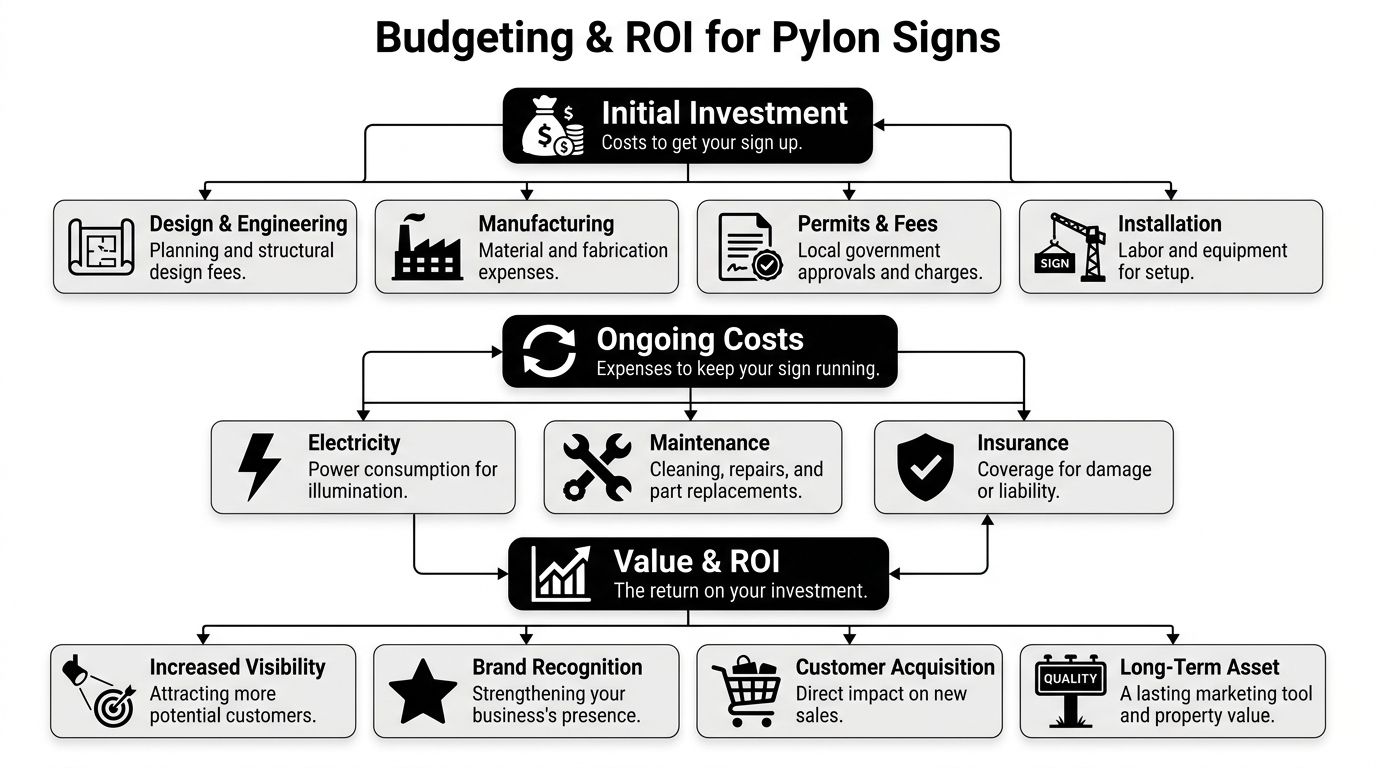 Budgeting & ROI for Pylon Signs

Initial Investment
Costs to get your sign up.

Design & Engineering
Planning and structural design fees.

Manufacturing
Material and fabrication expenses.

Permits & Fees
Local government approvals and charges.

SIGN

Installation
Labor and equipment for setup.

Ongoing Costs
Expenses to keep your sign running.

Electricity
Power consumption for illumination.

Maintenance
Cleaning, repairs, and part replacements.

Insurance
Coverage for damage or liability.

Value & ROI
The return on your investment.

Increased Visibility
Attracting more potential customers.

Brand Recognition
Strengthening your business's presence.

Customer Acquisition
Direct impact on new sales.

QUALITY

Long-Term Asset
A lasting marketing tool and property value.